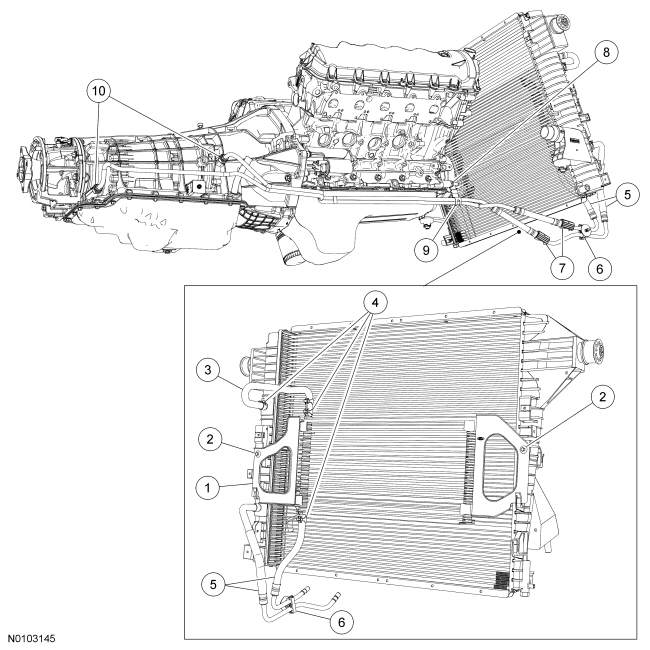 10
8
5
9
7
6
4
3
2
2
1
5
6
N0103145